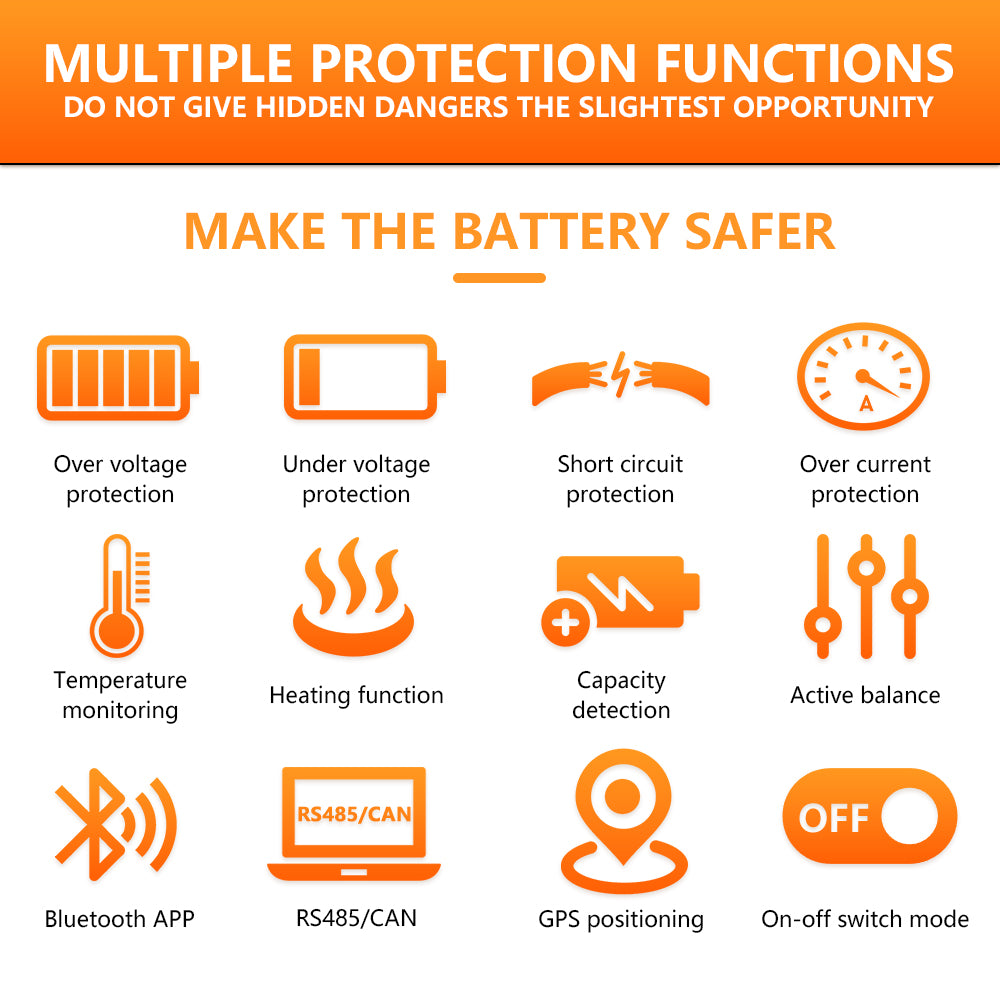 MULTIPLE PROTECTION FUNCTIONS
DO NOT GIVE HIDDEN DANGERS THE SLIGHTEST OPPORTUNITY

MAKE THE BATTERY SAFER

Over voltage protection

Under voltage protection

Short circuit protection

A

Over current protection

Temperature monitoring

Heating function

Capacity detection

Active balance

Bluetooth APP

RS485/CAN

RS485/CAN

GPS positioning

OFF

On-off switch mode